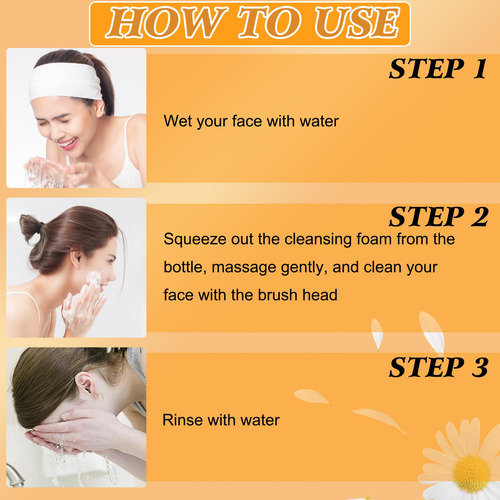 HOW TO USE

STEP 1

Wet your face with water

STEP 2

Squeeze out the cleansing foam from the bottle, massage gently, and clean your face with the brush head

STEP 3

Rinse with water