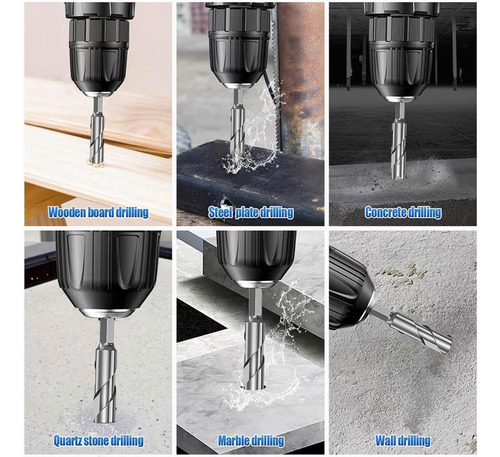 Wooden board drilling

Steel plate drilling

Concrete drilling

Quartz stone drilling

Marble drilling

Wall drilling