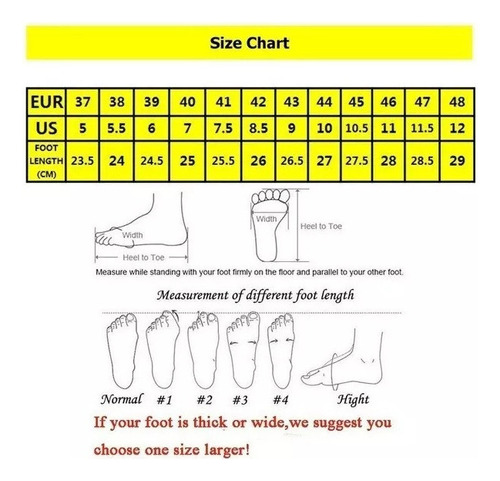 Size Chart

| EUR | 37 | 38 | 39 | 40 | 41 | 42 | 43 | 44 | 45 | 46 | 47 | 48 |
|---|---|---|---|---|---|---|---|---|---|---|---|---|
| US | 5 | 5.5 | 6 | 7 | 7.5 | 8.5 | 9 | 10 | 10.5 | 11 | 11.5 | 12 |
| FOOT LENGTH (CM) | 23.5 | 24 | 24.5 | 25 | 25.5 | 26 | 26.5 | 27 | 27.5 | 28 | 28.5 | 29 |

Width

Heel to Toe

Width

Heel to Toe

Measure while standing with your foot firmly on the floor and parallel to your other foot.

Measurement of different foot length

Normal #1 #2 #3 #4 Hight

If your foot is thick or wide,we suggest you choose one size larger!