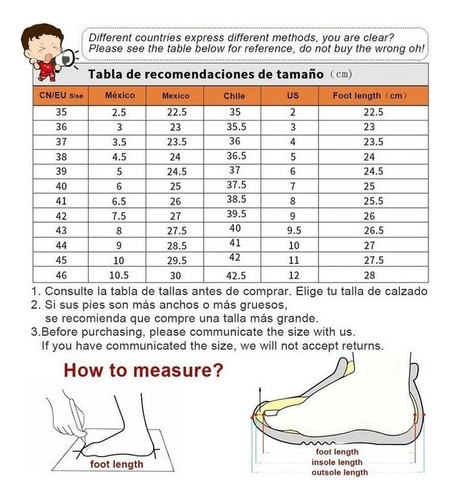 Different countries express different methods, you are clear?
Please see the table below for reference, do not buy the wrong oh!

Tabla de recomendaciones de tamaño (cm)

| CN/EU Sise | México | Mexico | Chile | US | Foot length (cm) |
|---|---|---|---|---|---|
| 35 | 2.5 | 22.5 | 35 | 2 | 22.5 |
| 36 | 3 | 23 | 35.5 | 3 | 23 |
| 37 | 3.5 | 23.5 | 36 | 4 | 23.5 |
| 38 | 4.5 | 24 | 36.5 | 5 | 24 |
| 39 | 5 | 24.5 | 37 | 6 | 24.5 |
| 40 | 6 | 25 | 37.5 | 7 | 25 |
| 41 | 6.5 | 26 | 38.5 | 8 | 25.5 |
| 42 | 7.5 | 27 | 39.5 | 9 | 26 |
| 43 | 8 | 27.5 | 40 | 9.5 | 26.5 |
| 44 | 9 | 28.5 | 41 | 10 | 27 |
| 45 | 10 | 29.5 | 42 | 11 | 27.5 |
| 46 | 10.5 | 30 | 42.5 | 12 | 28 |

1. Consulte la tabla de tallas antes de comprar. Elige tu talla de calzado
2. Si sus pies son más anchos o más gruesos, se recomienda que compre una talla más grande.
3.Before purchasing, please communicate the size with us. If you have communicated the size, we will not accept returns.

How to measure?

foot length

foot length
insole length
outsole length