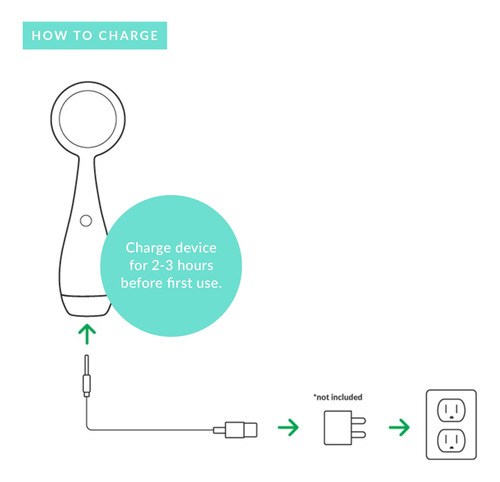 HOW TO CHARGE

Charge device for 2-3 hours before first use.

*not included