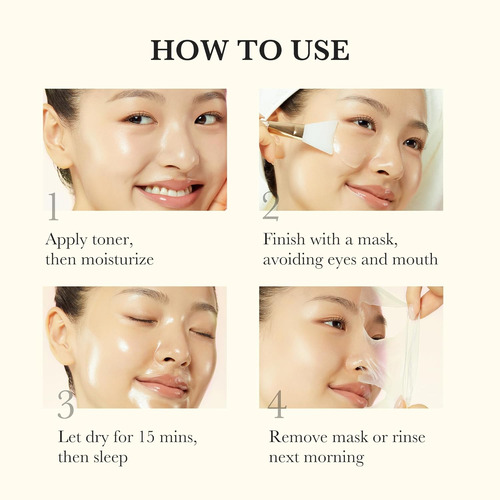 HOW TO USE

1

Apply toner, then moisturize

2

Finish with a mask, avoiding eyes and mouth

3

Let dry for 15 mins, then sleep

4

Remove mask or rinse next morning