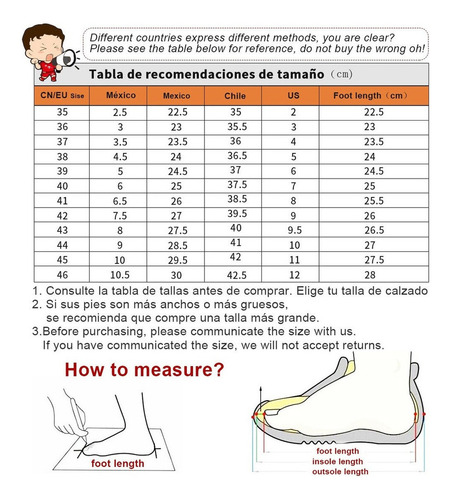 Different countries express different methods, you are clear?
Please see the table below for reference, do not buy the wrong oh!

Tabla de recomendaciones de tamaño (cm)

| CN/EU Sise | México | Mexico | Chile | US | Foot length (cm) |
|---|---|---|---|---|---|
| 35 | 2.5 | 22.5 | 35 | 2 | 22.5 |
| 36 | 3 | 23 | 35.5 | 3 | 23 |
| 37 | 3.5 | 23.5 | 36 | 4 | 23.5 |
| 38 | 4.5 | 24 | 36.5 | 5 | 24 |
| 39 | 5 | 24.5 | 37 | 6 | 24.5 |
| 40 | 6 | 25 | 37.5 | 7 | 25 |
| 41 | 6.5 | 26 | 38.5 | 8 | 25.5 |
| 42 | 7.5 | 27 | 39.5 | 9 | 26 |
| 43 | 8 | 27.5 | 40 | 9.5 | 26.5 |
| 44 | 9 | 28.5 | 41 | 10 | 27 |
| 45 | 10 | 29.5 | 42 | 11 | 27.5 |
| 46 | 10.5 | 30 | 42.5 | 12 | 28 |

1. Consulte la tabla de tallas antes de comprar. Elige tu talla de calzado
2. Si sus pies son más anchos o más gruesos, se recomienda que compre una talla más grande.
3.Before purchasing, please communicate the size with us. If you have communicated the size, we will not accept returns.

How to measure?

foot length

foot length
insole length
outsole length