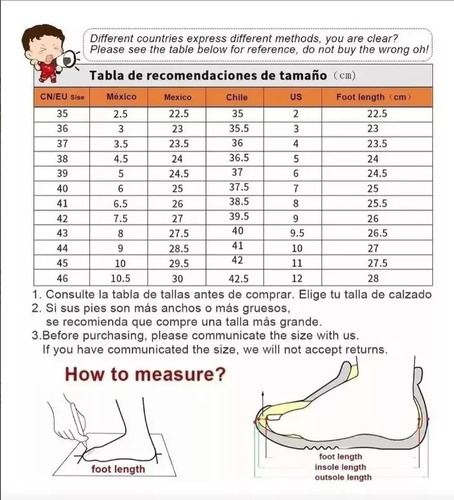 Different countries express different methods, you are clear? Please see the table below for reference, do not buy the wrong oh!

Tabla de recomendaciones de tamaño (cm)

| CN/EU Sise | México | Mexico | Chile | US | Foot length (cm) |
|---|---|---|---|---|---|
| 35 | 2.5 | 22.5 | 35 | 2 | 22.5 |
| 36 | 3 | 23 | 35.5 | 3 | 23 |
| 37 | 3.5 | 23.5 | 36 | 4 | 23.5 |
| 38 | 4.5 | 24 | 36.5 | 5 | 24 |
| 39 | 5 | 24.5 | 37 | 6 | 24.5 |
| 40 | 6 | 25 | 37.5 | 7 | 25 |
| 41 | 6.5 | 26 | 38.5 | 8 | 25.5 |
| 42 | 7.5 | 27 | 39.5 | 9 | 26 |
| 43 | 8 | 27.5 | 40 | 9.5 | 26.5 |
| 44 | 9 | 28.5 | 41 | 10 | 27 |
| 45 | 10 | 29.5 | 42 | 11 | 27.5 |
| 46 | 10.5 | 30 | 42.5 | 12 | 28 |

1. Consulte la tabla de tallas antes de comprar. Elige tu talla de calzado
2. Si sus pies son más anchos o más gruesos, se recomienda que compre una talla más grande.
3.Before purchasing, please communicate the size with us. If you have communicated the size, we will not accept returns.

How to measure?

foot length

foot length
insole length
outsole length