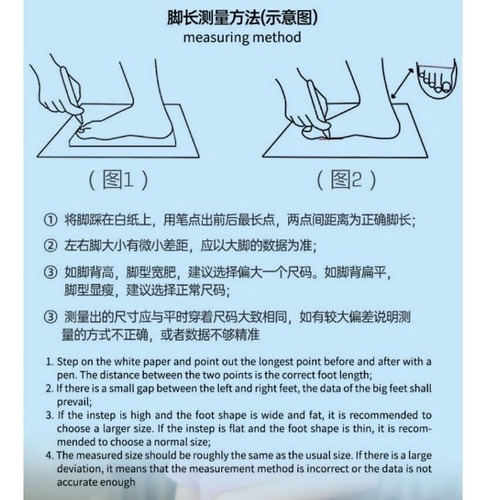 脚长测量方法(示意图)
measuring method

（图1）

（图2）

① 将脚踩在白纸上，用笔点出前后最长点，两点间距离为正确脚长;

② 左右脚大小有微小差距，应以大脚的数据为准;

③ 如脚背高，脚型宽肥，建议选择偏大一个尺码。如脚背扁平，脚型显瘦，建议选择正常尺码;

③ 测量出的尺寸应与平时穿着尺码大致相同，如有较大偏差说明测量的方式不正确，或者数据不够精准

1. Step on the white paper and point out the longest point before and after with a pen. The distance between the two points is the correct foot length;
2. If there is a small gap between the left and right feet, the data of the big feet shall prevail;
3. If the instep is high and the foot shape is wide and fat, it is recommended to choose a larger size. If the instep is flat and the foot shape is thin, it is recommended to choose a normal size;
4. The measured size should be roughly the same as the usual size. If there is a large deviation, it means that the measurement method is incorrect or the data is not accurate enough