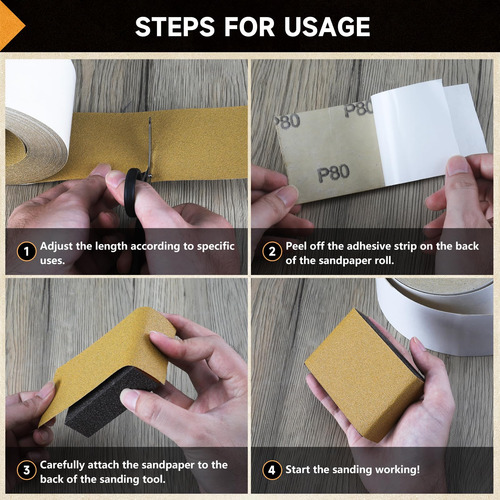 STEPS FOR USAGE

P80

P80

P80

1 Adjust the length according to specific uses.

2 Peel off the adhesive strip on the back of the sandpaper roll.

3 Carefully attach the sandpaper to the back of the sanding tool.

4 Start the sanding working!