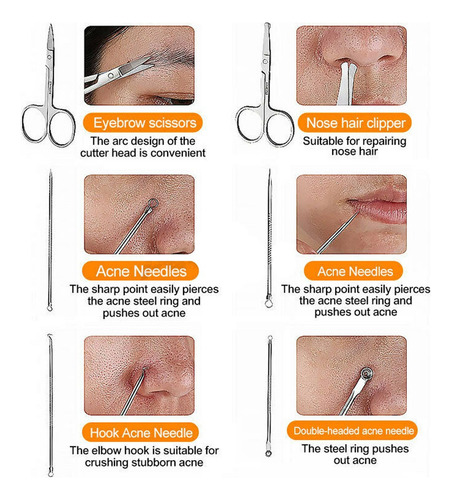 Eyebrow scissors
The arc design of the cutter head is convenient

Nose hair clipper
Suitable for repairing nose hair

Acne Needles
The sharp point easily pierces the acne steel ring and pushes out acne

Acne Needles
The sharp point easily pierces the acne steel ring and pushes out acne

Hook Acne Needle
The elbow hook is suitable for crushing stubborn acne

Double-headed acne needle
The steel ring pushes out acne