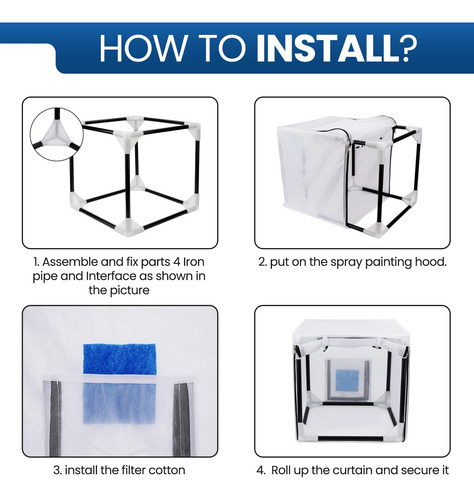 HOW TO INSTALL?

1. Assemble and fix parts 4 Iron pipe and Interface as shown in the picture

2. put on the spray painting hood.

3. install the filter cotton

4. Roll up the curtain and secure it