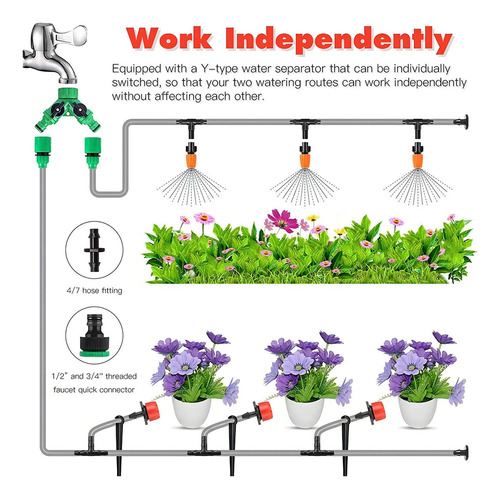 Work Independently

Equipped with a Y-type water separator that can be individually switched, so that your two watering routes can work independently without affecting each other.

4/7 hose fitting

1/2" and 3/4" threaded faucet quick connector