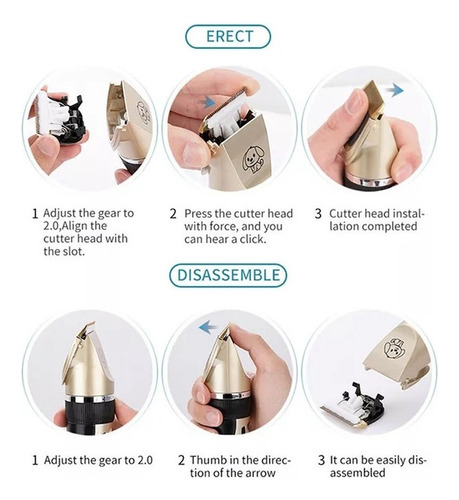 ERECT

1 Adjust the gear to 2.0,Align the cutter head with the slot.

2 Press the cutter head with force, and you can hear a click.

3 Cutter head installation completed

DISASSEMBLE

1 Adjust the gear to 2.0

2 Thumb in the direction of the arrow

3 It can be easily disassembled