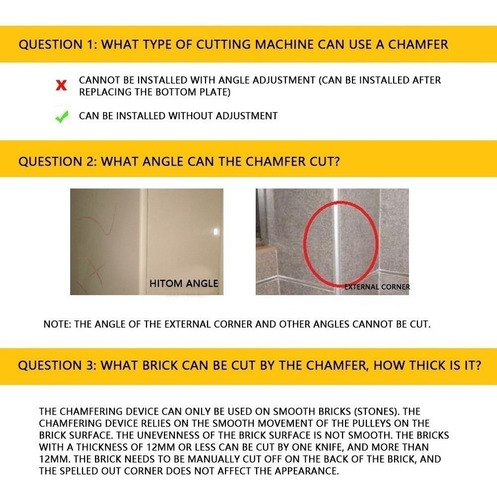 QUESTION 1: WHAT TYPE OF CUTTING MACHINE CAN USE A CHAMFER

CANNOT BE INSTALLED WITH ANGLE ADJUSTMENT (CAN BE INSTALLED AFTER REPLACING THE BOTTOM PLATE)

CAN BE INSTALLED WITHOUT ADJUSTMENT

QUESTION 2: WHAT ANGLE CAN THE CHAMFER CUT?

HITOM ANGLE

EXTERNAL CORNER

NOTE: THE ANGLE OF THE EXTERNAL CORNER AND OTHER ANGLES CANNOT BE CUT.

QUESTION 3: WHAT BRICK CAN BE CUT BY THE CHAMFER, HOW THICK IS IT?

THE CHAMFERING DEVICE CAN ONLY BE USED ON SMOOTH BRICKS (STONES). THE CHAMFERING DEVICE RELIES ON THE SMOOTH MOVEMENT OF THE PULLEYS ON THE BRICK SURFACE. THE UNEVENNESS OF THE BRICK SURFACE IS NOT SMOOTH. THE BRICKS WITH A THICKNESS OF 12MM OR LESS CAN BE CUT BY ONE KNIFE, AND MORE THAN 12MM. THE BRICK NEEDS TO BE MANUALLY CUT OFF ON THE BACK OF THE BRICK, AND THE SPELLED OUT CORNER DOES NOT AFFECT THE APPEARANCE.