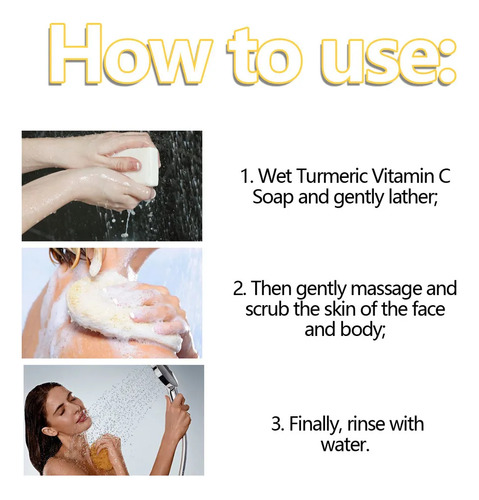 How to use:

1. Wet Turmeric Vitamin C Soap and gently lather;

2. Then gently massage and scrub the skin of the face and body;

3. Finally, rinse with water.