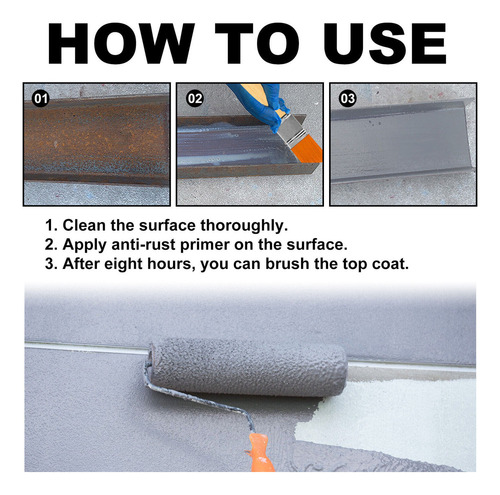 HOW TO USE

01

02

03

1. Clean the surface thoroughly.
2. Apply anti-rust primer on the surface.
3. After eight hours, you can brush the top coat.