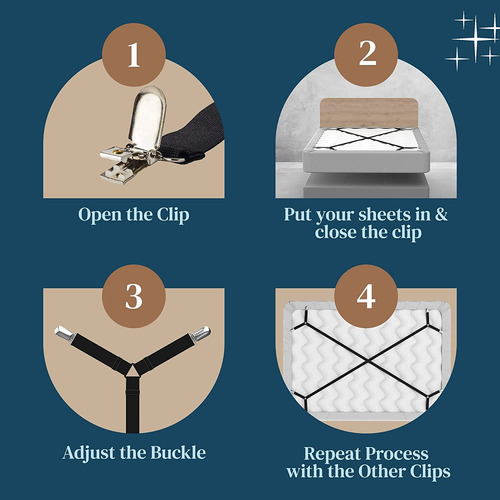 1

Open the Clip

2

Put your sheets in & close the clip

3

Adjust the Buckle

4

Repeat Process with the Other Clips