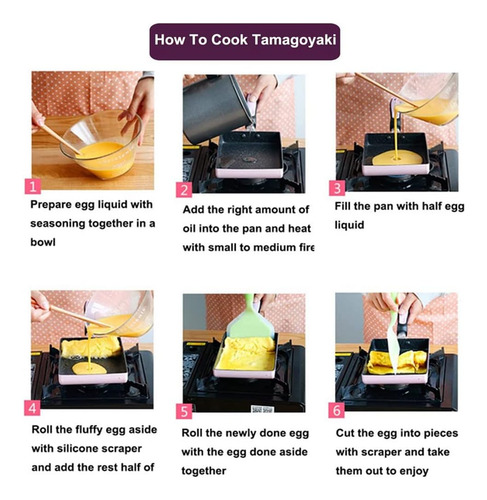 How To Cook Tamagoyaki

1
Prepare egg liquid with seasoning together in a bowl

2
Add the right amount of oil into the pan and heat with small to medium fire

3
Fill the pan with half egg liquid

4
Roll the fluffy egg aside with silicone scraper and add the rest half of

5
Roll the newly done egg with the egg done aside together

6
Cut the egg into pieces with scraper and take them out to enjoy