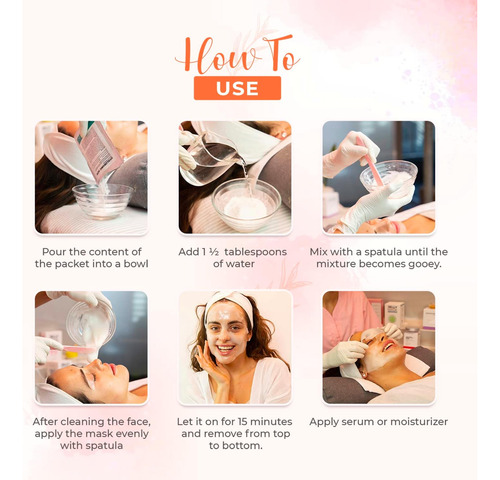 How To
USE

Pour the content of the packet into a bowl

Add 1 ½ tablespoons of water

Mix with a spatula until the mixture becomes gooey.

After cleaning the face, apply the mask evenly with spatula

Let it on for 15 minutes and remove from top to bottom.

Apply serum or moisturizer