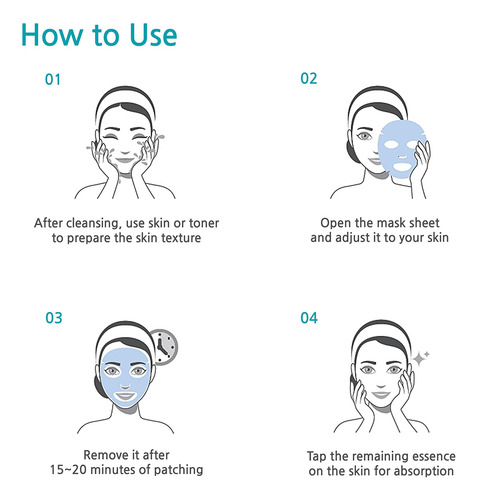 How to Use

01

After cleansing, use skin or toner to prepare the skin texture

02

Open the mask sheet and adjust it to your skin

03

Remove it after 15~20 minutes of patching

04

Tap the remaining essence on the skin for absorption