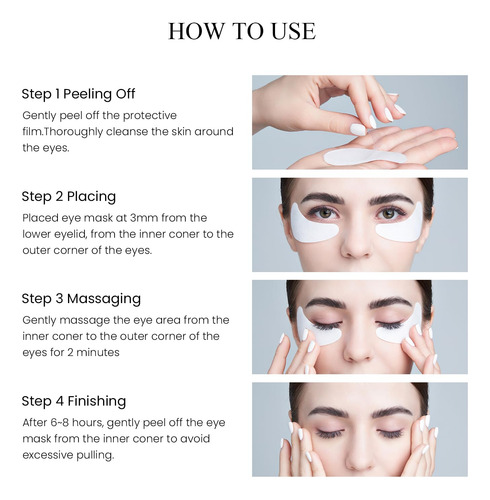 HOW TO USE

Step 1 Peeling Off

Gently peel off the protective film.Thoroughly cleanse the skin around the eyes.

Step 2 Placing

Placed eye mask at 3mm from the lower eyelid, from the inner coner to the outer corner of the eyes.

Step 3 Massaging

Gently massage the eye area from the inner coner to the outer corner of the eyes for 2 minutes

Step 4 Finishing

After 6~8 hours, gently peel off the eye mask from the inner coner to avoid excessive pulling.