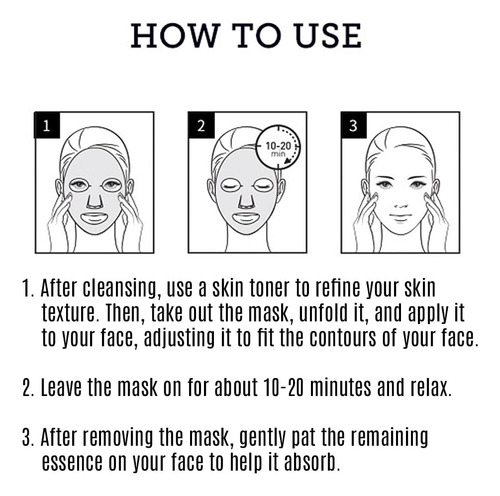 HOW TO USE

1

2

10-20 min

3

1. After cleansing, use a skin toner to refine your skin texture. Then, take out the mask, unfold it, and apply it to your face, adjusting it to fit the contours of your face.

2. Leave the mask on for about 10-20 minutes and relax.

3. After removing the mask, gently pat the remaining essence on your face to help it absorb.