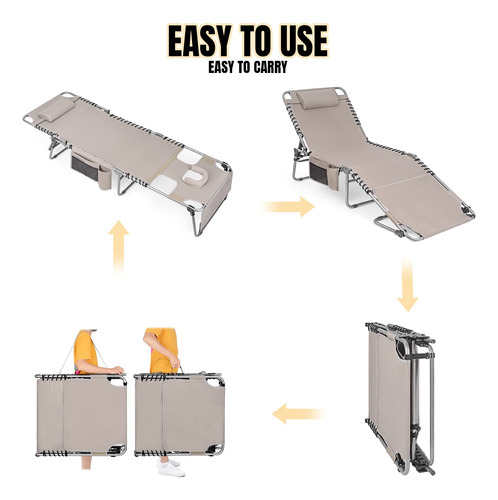 EASY TO USE
EASY TO CARRY