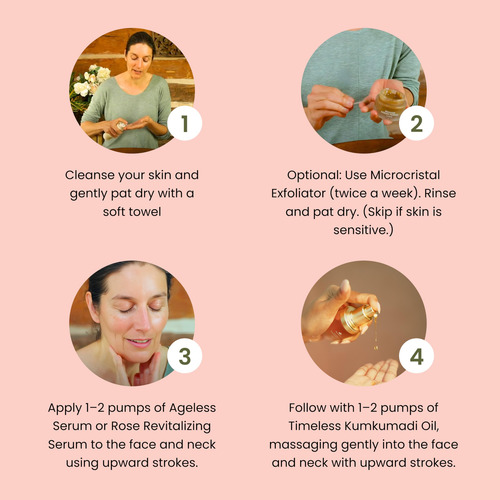 1

Cleanse your skin and gently pat dry with a soft towel

2

Optional: Use Microcristal Exfoliator (twice a week). Rinse and pat dry. (Skip if skin is sensitive.)

3

Apply 1–2 pumps of Ageless Serum or Rose Revitalizing Serum to the face and neck using upward strokes.

4

Follow with 1–2 pumps of Timeless Kumkumadi Oil, massaging gently into the face and neck with upward strokes.