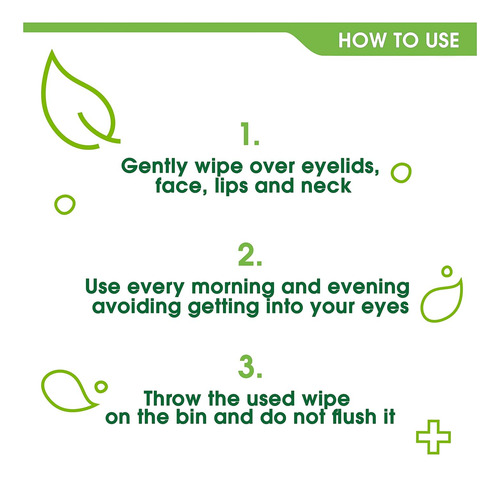 HOW TO USE

1.
Gently wipe over eyelids, face, lips and neck

2.
Use every morning and evening avoiding getting into your eyes

3.
Throw the used wipe on the bin and do not flush it