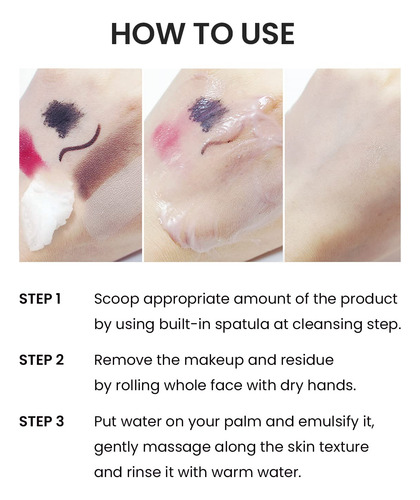 HOW TO USE

STEP 1 Scoop appropriate amount of the product by using built-in spatula at cleansing step.

STEP 2 Remove the makeup and residue by rolling whole face with dry hands.

STEP 3 Put water on your palm and emulsify it, gently massage along the skin texture and rinse it with warm water.