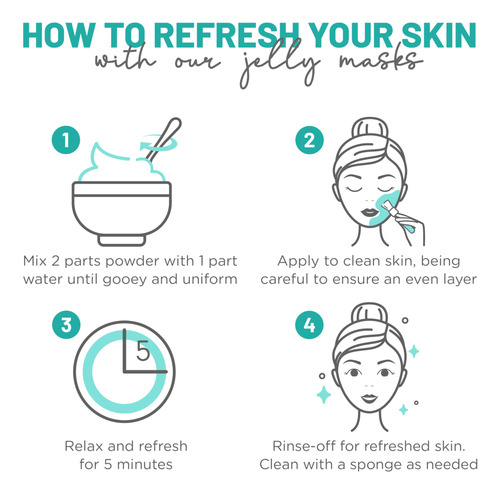 HOW TO REFRESH YOUR SKIN
with our jelly masks

1
Mix 2 parts powder with 1 part water until gooey and uniform

2
Apply to clean skin, being careful to ensure an even layer

3
5
Relax and refresh for 5 minutes

4
Rinse-off for refreshed skin. Clean with a sponge as needed