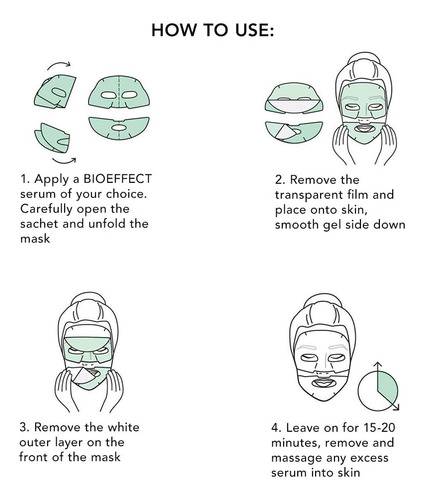 HOW TO USE:

1. Apply a BIOEFFECT serum of your choice. Carefully open the sachet and unfold the mask

2. Remove the transparent film and place onto skin, smooth gel side down

3. Remove the white outer layer on the front of the mask

4. Leave on for 15-20 minutes, remove and massage any excess serum into skin