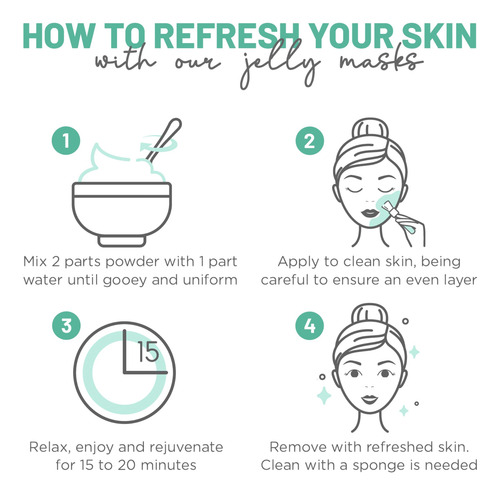 HOW TO REFRESH YOUR SKIN
with our jelly masks

1

Mix 2 parts powder with 1 part water until gooey and uniform

2

Apply to clean skin, being careful to ensure an even layer

3

15

Relax, enjoy and rejuvenate for 15 to 20 minutes

4

Remove with refreshed skin. Clean with a sponge is needed