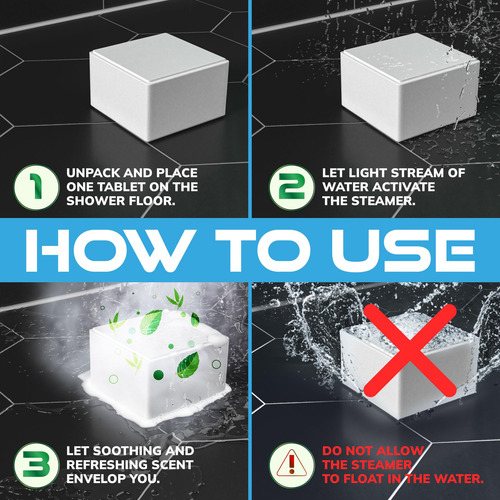 1 UNPACK AND PLACE ONE TABLET ON THE SHOWER FLOOR.

2 LET LIGHT STREAM OF WATER ACTIVATE THE STEAMER.

HOW TO USE

3 LET SOOTHING AND REFRESHING SCENT ENVELOP YOU.

! DO NOT ALLOW THE STEAMER TO FLOAT IN THE WATER.