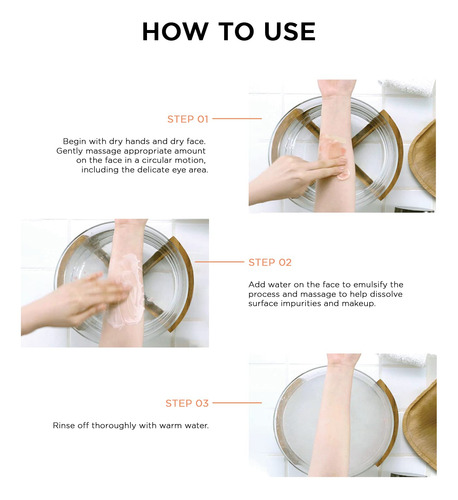 HOW TO USE

STEP 01

Begin with dry hands and dry face. Gently massage appropriate amount on the face in a circular motion, including the delicate eye area.

STEP 02

Add water on the face to emulsify the process and massage to help dissolve surface impurities and makeup.

STEP 03

Rinse off thoroughly with warm water.