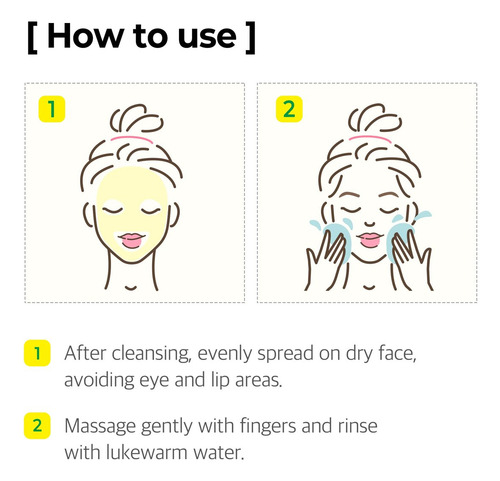 [ How to use ]

1

2

1 After cleansing, evenly spread on dry face, avoiding eye and lip areas.

2 Massage gently with fingers and rinse with lukewarm water.