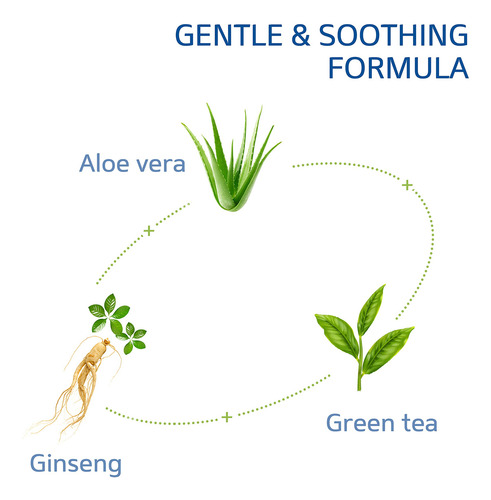 GENTLE & SOOTHING FORMULA

Aloe vera

+

+

Green tea

+

Ginseng