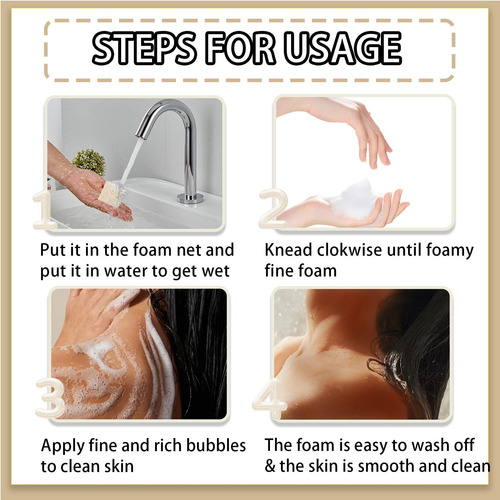 STEPS FOR USAGE

1

Put it in the foam net and put it in water to get wet

2

Knead clokwise until foamy fine foam

3

Apply fine and rich bubbles to clean skin

4

The foam is easy to wash off & the skin is smooth and clean