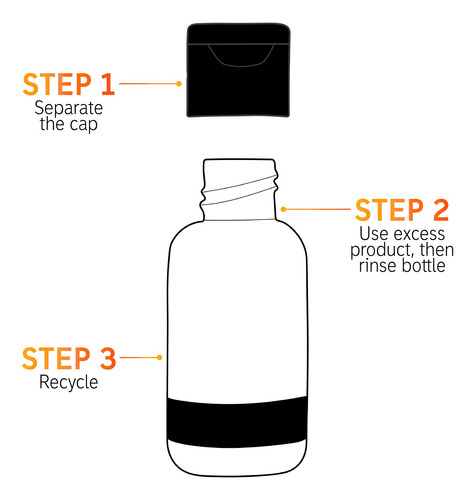 STEP 1
Separate the cap

STEP 2
Use excess product, then rinse bottle

STEP 3
Recycle