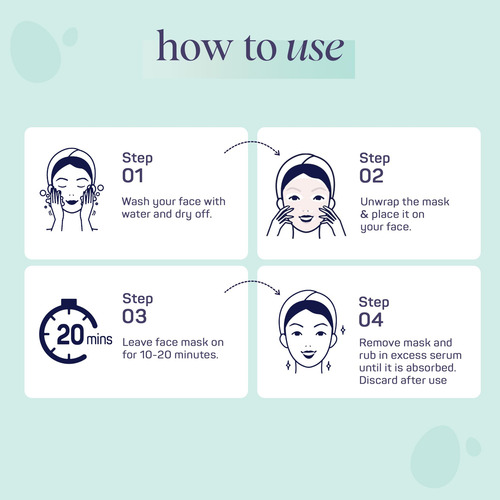 how to use

Step
01
Wash your face with water and dry off.

Step
02
Unwrap the mask & place it on your face.

20 mins

Step
03
Leave face mask on for 10-20 minutes.

Step
04
Remove mask and rub in excess serum until it is absorbed. Discard after use