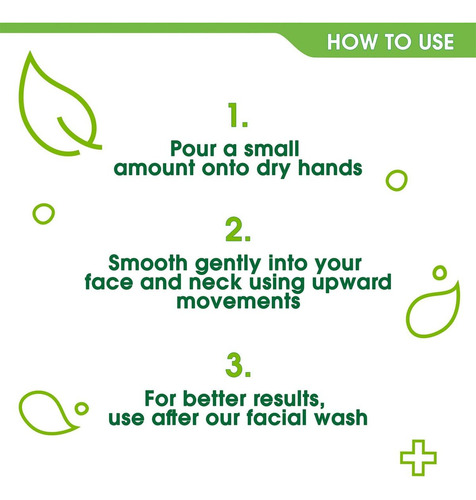 HOW TO USE

1.

Pour a small amount onto dry hands

2.

Smooth gently into your face and neck using upward movements

3.

For better results, use after our facial wash