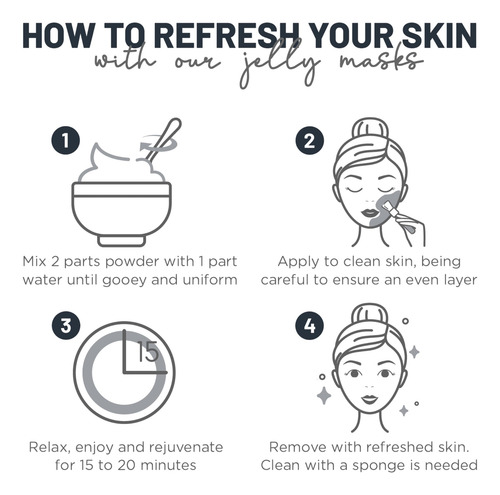 HOW TO REFRESH YOUR SKIN
with our jelly masks

1
Mix 2 parts powder with 1 part water until gooey and uniform

2
Apply to clean skin, being careful to ensure an even layer

3
15
Relax, enjoy and rejuvenate for 15 to 20 minutes

4
Remove with refreshed skin. Clean with a sponge is needed