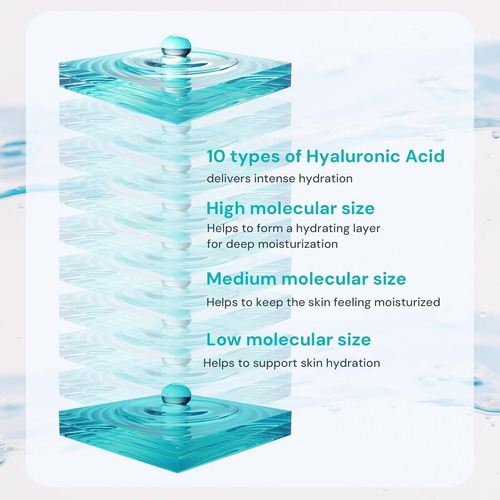 10 types of Hyaluronic Acid
delivers intense hydration

High molecular size
Helps to form a hydrating layer for deep moisturization

Medium molecular size
Helps to keep the skin feeling moisturized

Low molecular size
Helps to support skin hydration