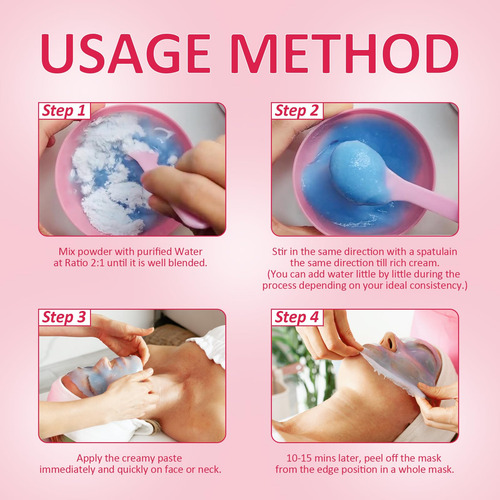 USAGE METHOD

Step 1

Mix powder with purified Water at Ratio 2:1 until it is well blended.

Step 2

Stir in the same direction with a spatulain the same direction till rich cream. (You can add water little by little during the process depending on your ideal consistency.)

Step 3

Apply the creamy paste immediately and quickly on face or neck.

Step 4

10-15 mins later, peel off the mask from the edge position in a whole mask.