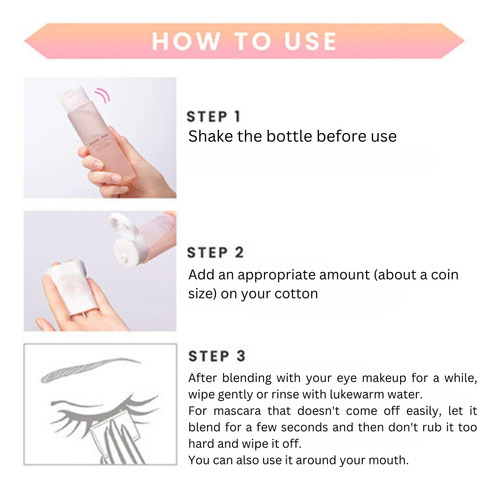 HOW TO USE

STEP 1
Shake the bottle before use

STEP 2
Add an appropriate amount (about a coin size) on your cotton

STEP 3
After blending with your eye makeup for a while, wipe gently or rinse with lukewarm water.
For mascara that doesn't come off easily, let it blend for a few seconds and then don't rub it too hard and wipe it off.
You can also use it around your mouth.