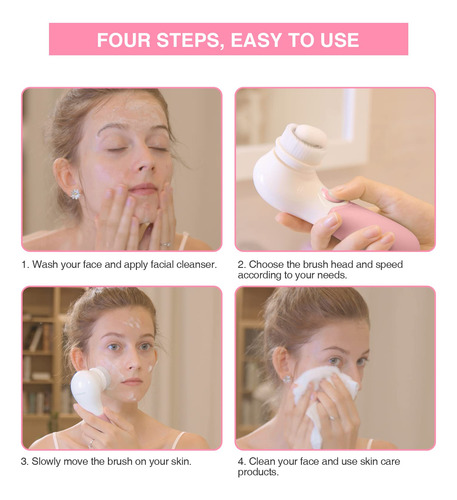 FOUR STEPS, EASY TO USE

1. Wash your face and apply facial cleanser.

2. Choose the brush head and speed according to your needs.

3. Slowly move the brush on your skin.

4. Clean your face and use skin care products.