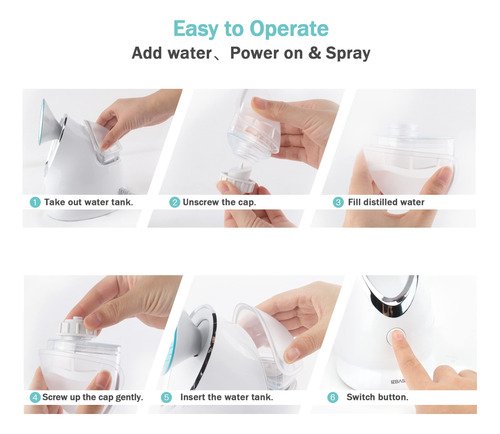 Easy to Operate
Add water、Power on & Spray

1 Take out water tank.

2 Unscrew the cap.

3 Fill distilled water

4 Screw up the cap gently.

5 Insert the water tank.

6 Switch button.