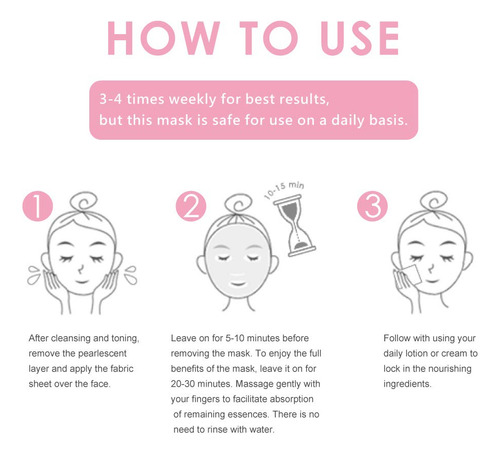 HOW TO USE

3-4 times weekly for best results, but this mask is safe for use on a daily basis.

1

After cleansing and toning, remove the pearlescent layer and apply the fabric sheet over the face.

2

10-15 min

Leave on for 5-10 minutes before removing the mask. To enjoy the full benefits of the mask, leave it on for 20-30 minutes. Massage gently with your fingers to facilitate absorption of remaining essences. There is no need to rinse with water.

3

Follow with using your daily lotion or cream to lock in the nourishing ingredients.