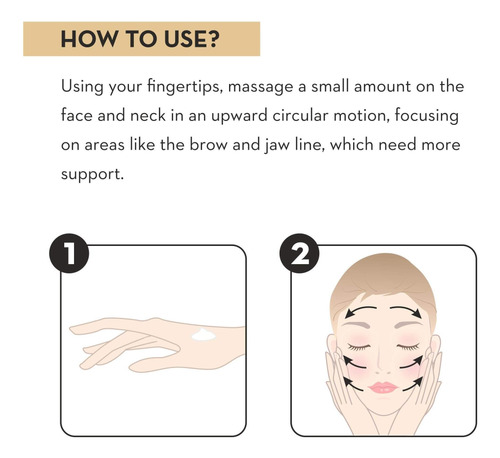 HOW TO USE?

Using your fingertips, massage a small amount on the face and neck in an upward circular motion, focusing on areas like the brow and jaw line, which need more support.

1

2