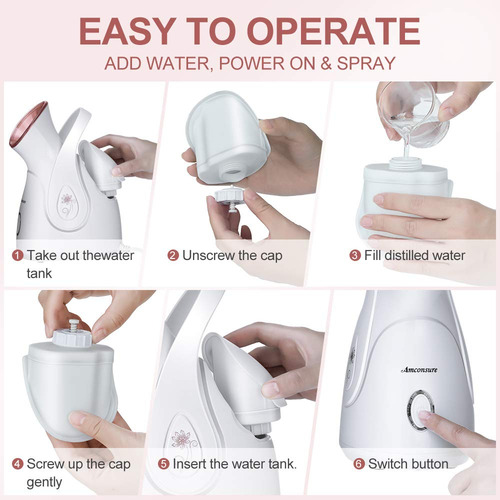 EASY TO OPERATE
ADD WATER, POWER ON & SPRAY

1 Take out thewater tank

2 Unscrew the cap

3 Fill distilled water

4 Screw up the cap gently

5 Insert the water tank.

Amconsure

6 Switch button