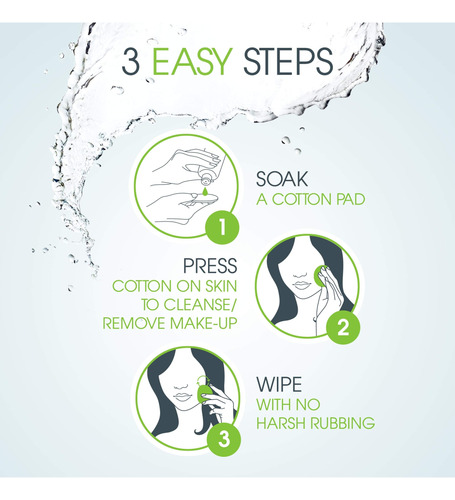 3 EASY STEPS

1

SOAK
A COTTON PAD

PRESS
COTTON ON SKIN TO CLEANSE/ REMOVE MAKE-UP

2

3

WIPE
WITH NO HARSH RUBBING