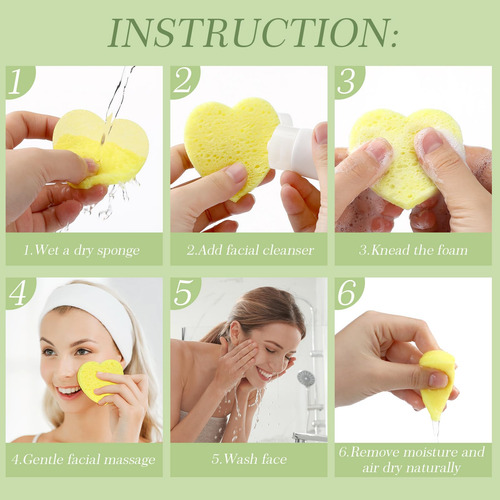 INSTRUCTION:

1

1.Wet a dry sponge

2

2.Add facial cleanser

3

3.Knead the foam

4

4.Gentle facial massage

5

5.Wash face

6

6.Remove moisture and air dry naturally