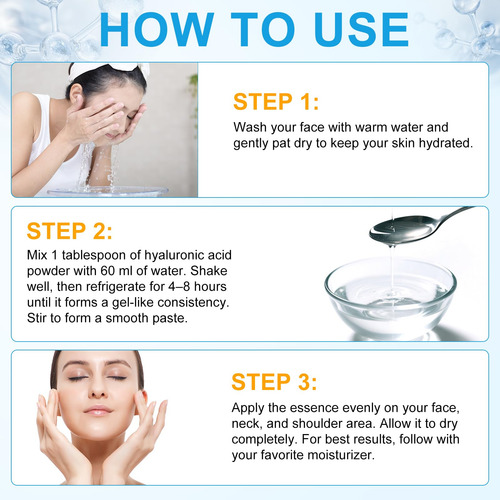 HOW TO USE

STEP 1:

Wash your face with warm water and gently pat dry to keep your skin hydrated.

STEP 2:

Mix 1 tablespoon of hyaluronic acid powder with 60 ml of water. Shake well, then refrigerate for 4–8 hours until it forms a gel-like consistency. Stir to form a smooth paste.

STEP 3:

Apply the essence evenly on your face, neck, and shoulder area. Allow it to dry completely. For best results, follow with your favorite moisturizer.